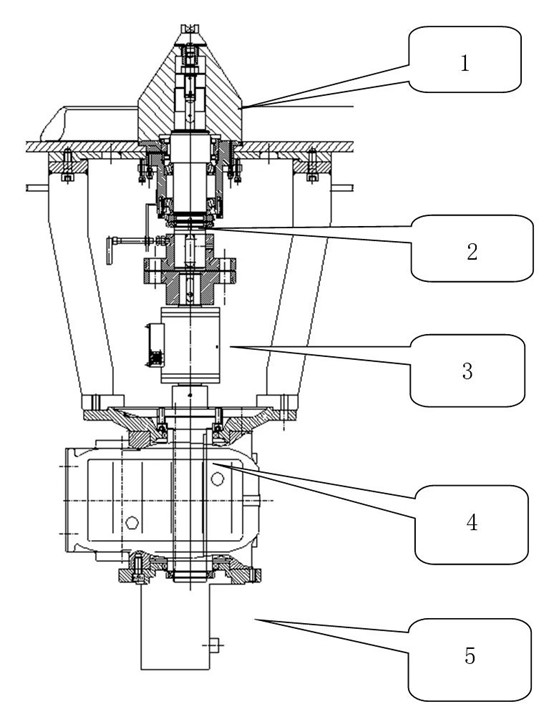 1

2

3

4

5